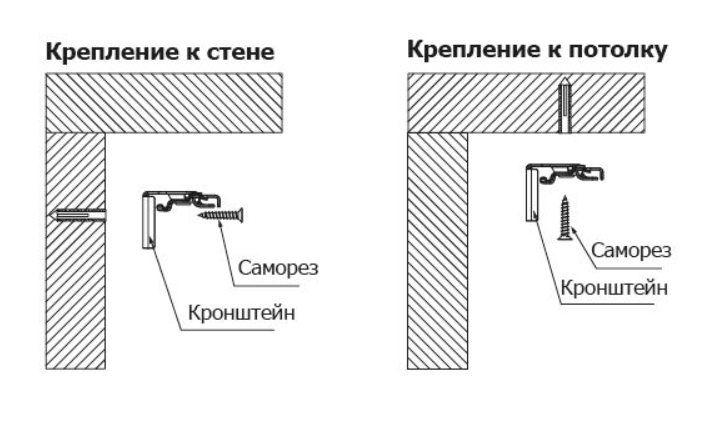 Крепление к стене

Саморез

Кронштейн

Крепление к потолку

Саморез

Кронштейн